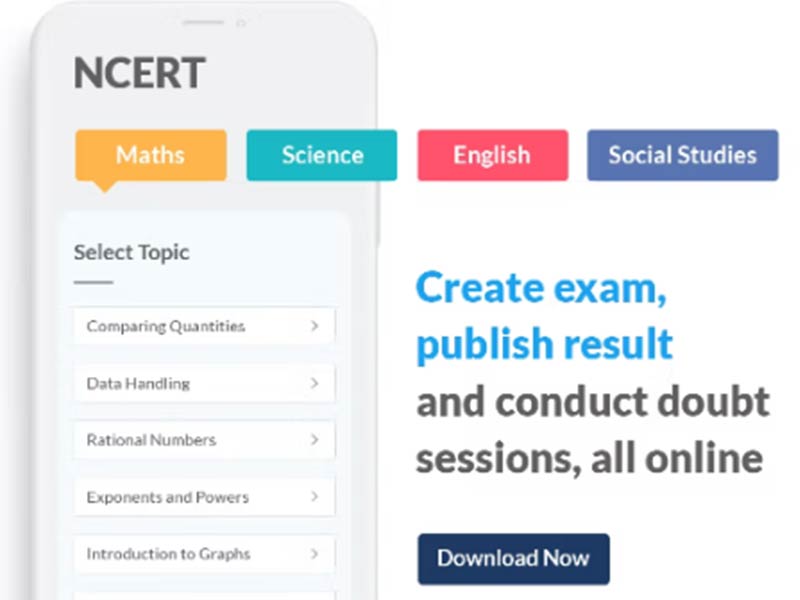 NCERT

Maths

Science

English

Social Studies

Select Topic

Comparing Quantities >

Data Handling >

Rational Numbers >

Exponents and Powers >

Introduction to Graphs >

Create exam, publish result and conduct doubt sessions, all online

Download Now