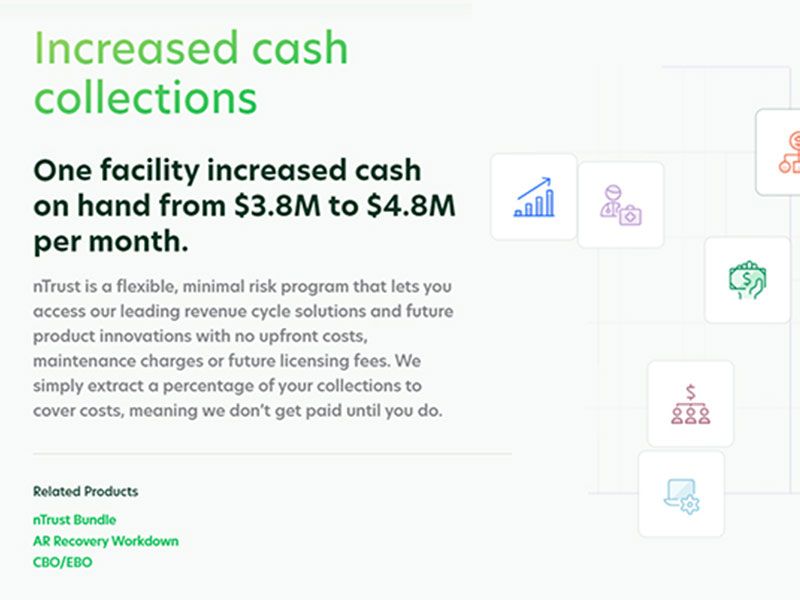 Increased cash collections

One facility increased cash on hand from $3.8M to $4.8M per month.

nTrust is a flexible, minimal risk program that lets you access our leading revenue cycle solutions and future product innovations with no upfront costs, maintenance charges or future licensing fees. We simply extract a percentage of your collections to cover costs, meaning we don't get paid until you do.

Related Products

nTrust Bundle
AR Recovery Workdown
CBO/EBO